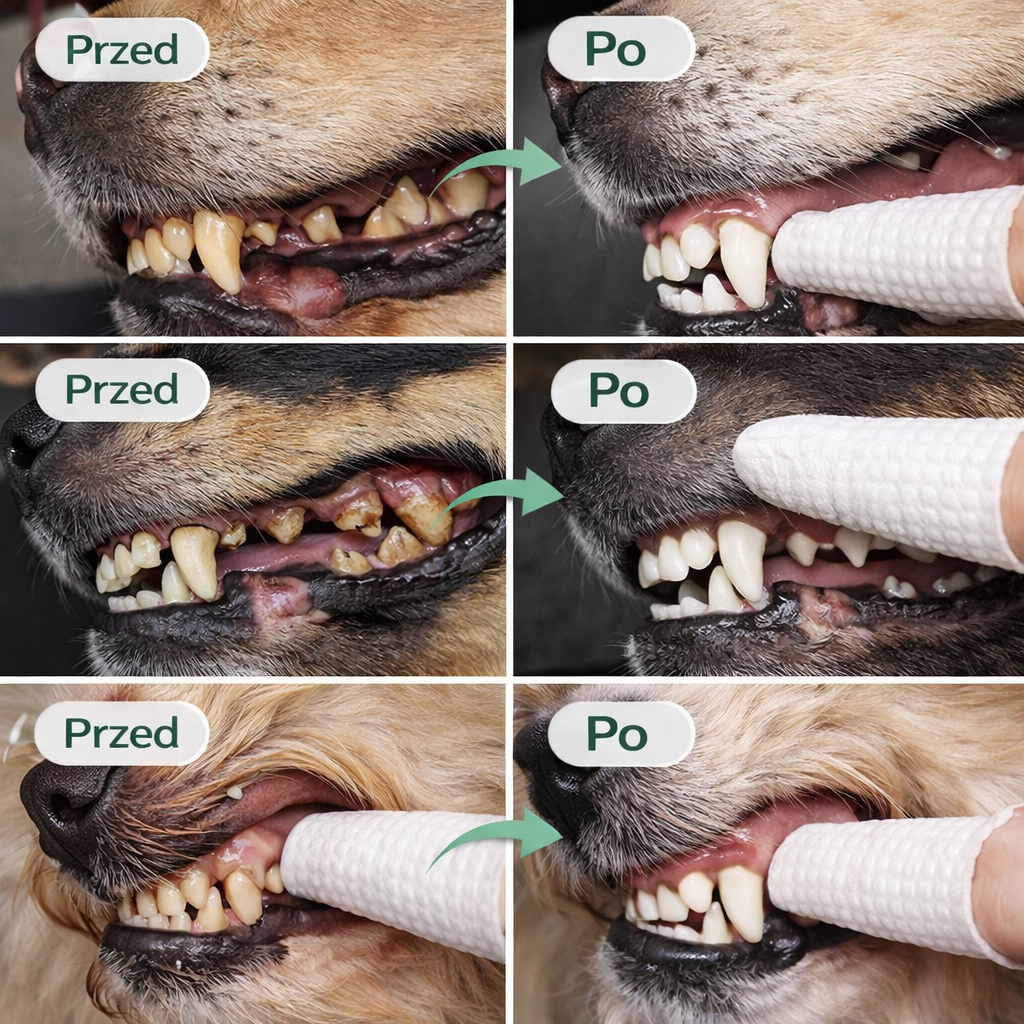 Przed

Po

Przed

Po

Przed

Po